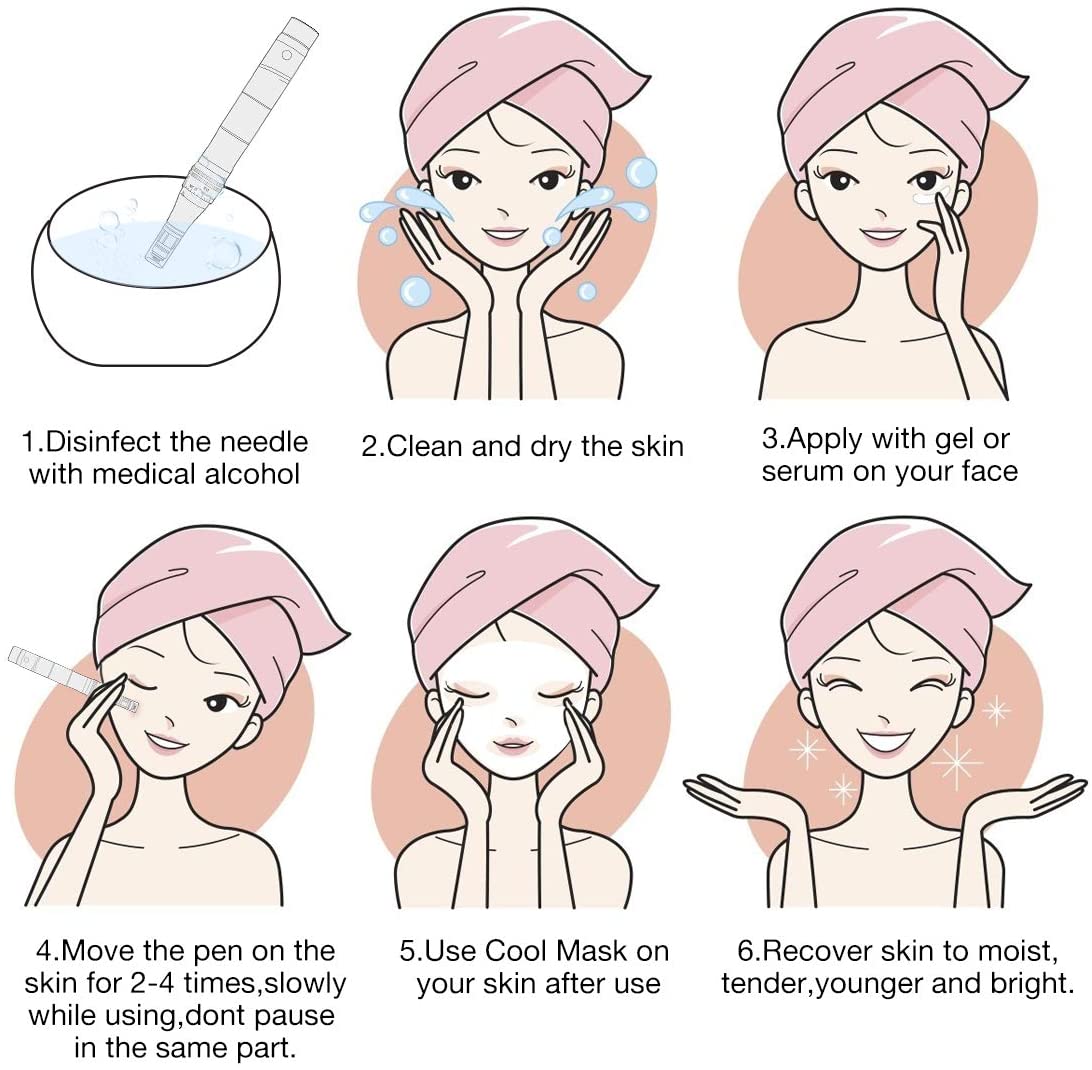 1.Disinfect the needle with medical alcohol

2.Clean and dry the skin

3.Apply with gel or serum on your face

4.Move the pen on the skin for 2-4 times,slowly while using,dont pause in the same part.

5.Use Cool Mask on your skin after use

6.Recover skin to moist, tender,younger and bright.