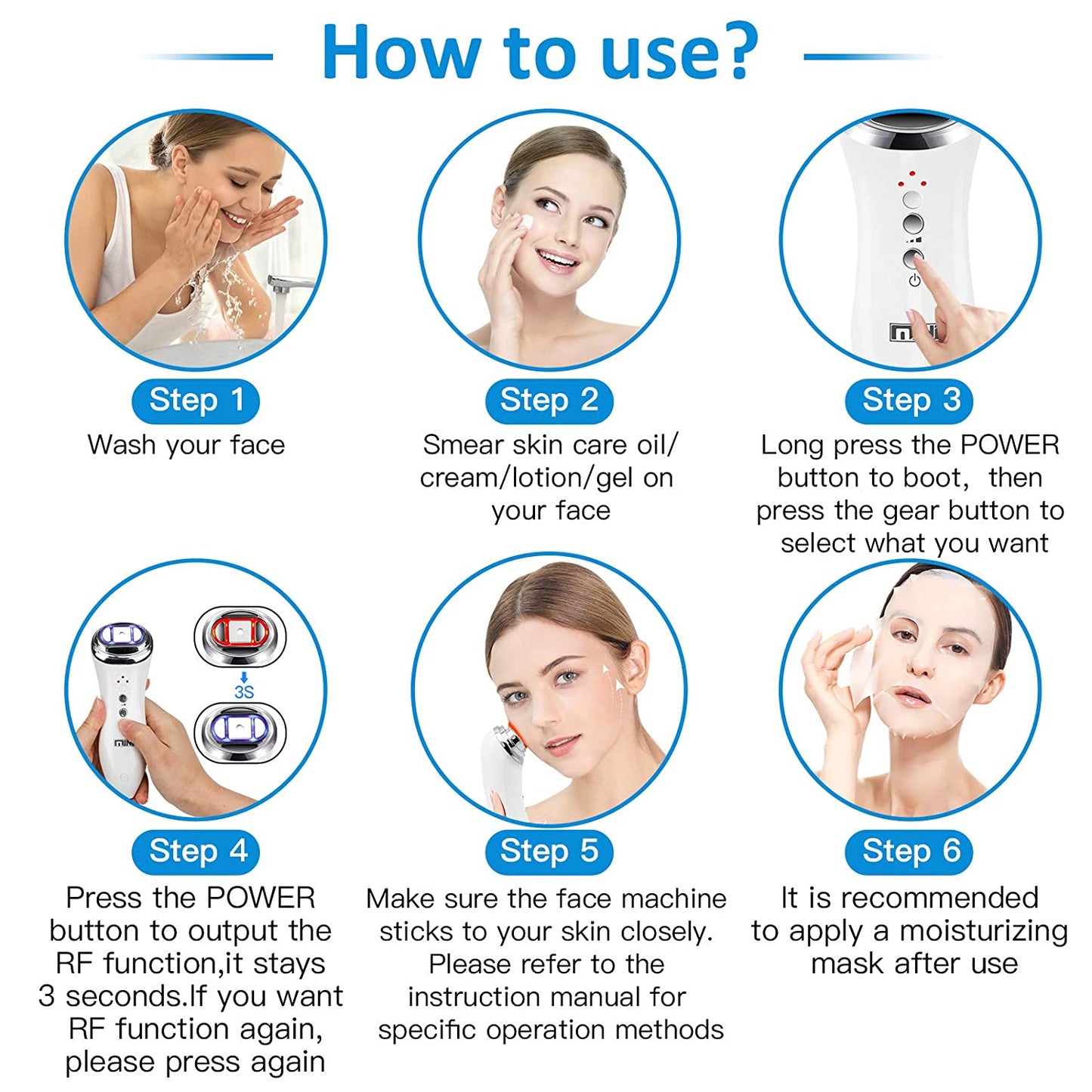 How to use?

Step 1
Wash your face

Step 2
Smear skin care oil/ cream/lotion/gel on your face

Step 3
Long press the POWER button to boot, then press the gear button to select what you want

3S

Step 4
Press the POWER button to output the RF function,it stays 3 seconds.If you want RF function again, please press again

Step 5
Make sure the face machine sticks to your skin closely. Please refer to the instruction manual for specific operation methods

Step 6
It is recommended to apply a moisturizing mask after use