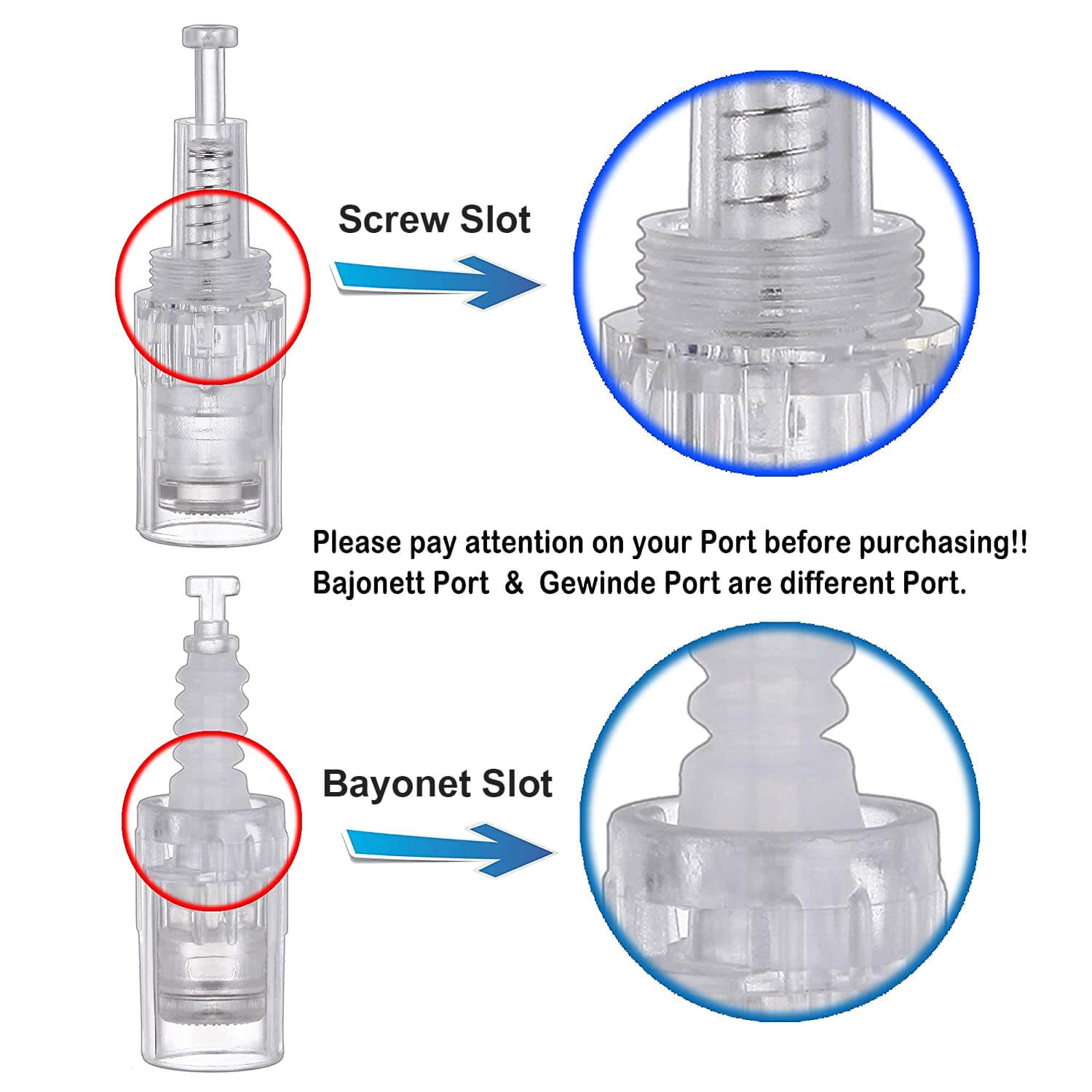 Screw Slot

Please pay attention on your Port before purchasing!!
Bajonett Port & Gewinde Port are different Port.

Bayonet Slot